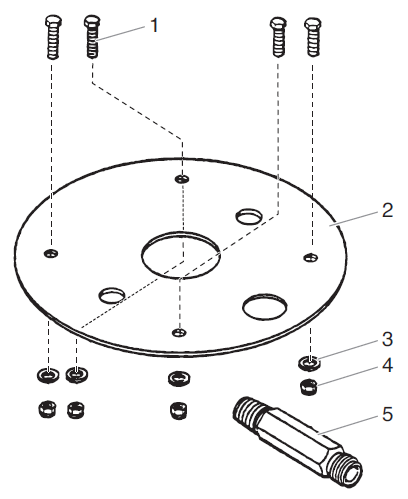 1
2
3
4
5